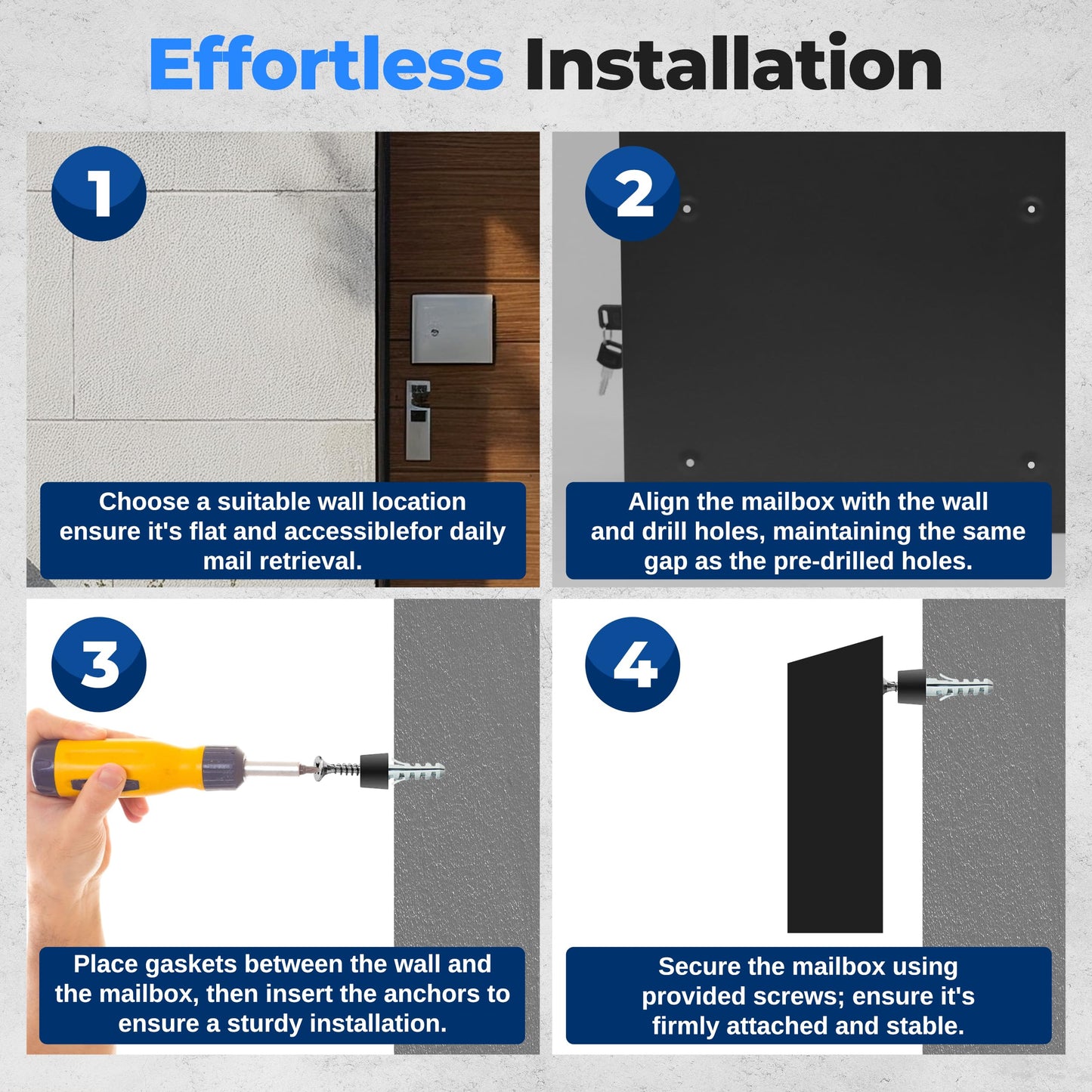 Effortless Installation

1

Choose a suitable wall location ensure it's flat and accessiblefor daily mail retrieval.

2

Align the mailbox with the wall and drill holes, maintaining the same gap as the pre-drilled holes.

3

Place gaskets between the wall and the mailbox, then insert the anchors to ensure a sturdy installation.

4

Secure the mailbox using provided screws; ensure it's firmly attached and stable.