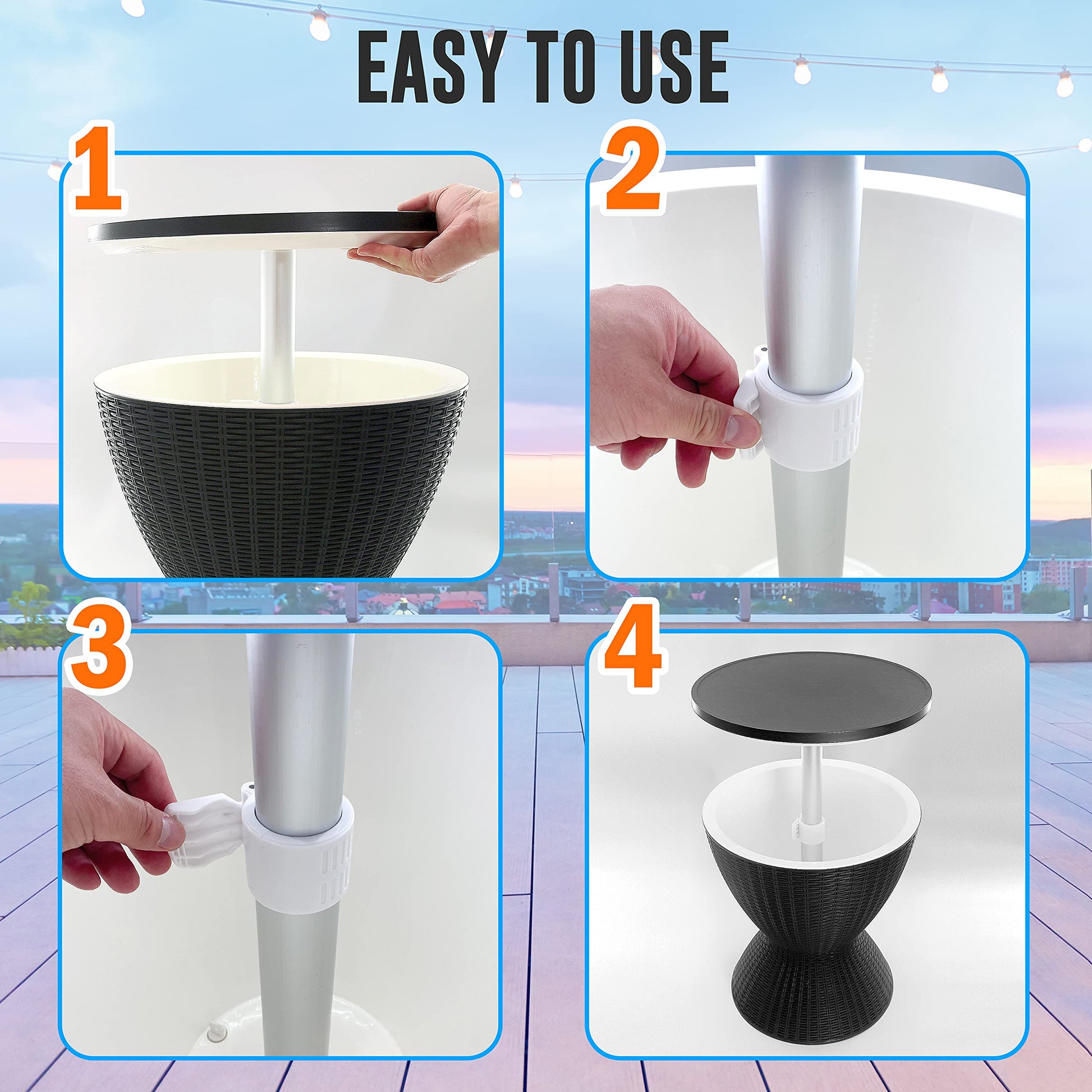 EASY TO USE

1

2

3

4